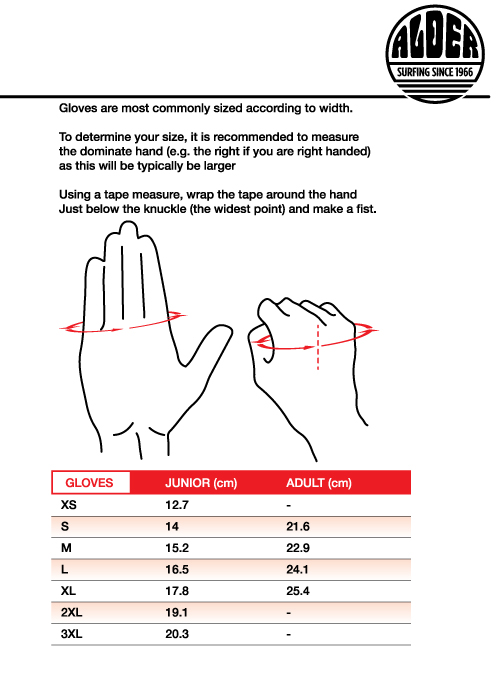 ALDER
SURFING SINCE 1966

Gloves are most commonly sized according to width.

To determine your size, it is recommended to measure the dominate hand (e.g. the right if you are right handed) as this will be typically be larger

Using a tape measure, wrap the tape around the hand Just below the knuckle (the widest point) and make a fist.

| GLOVES | JUNIOR (cm) | ADULT (cm) |
|---|---|---|
| XS | 12.7 | - |
| S | 14 | 21.6 |
| M | 15.2 | 22.9 |
| L | 16.5 | 24.1 |
| XL | 17.8 | 25.4 |
| 2XL | 19.1 | - |
| 3XL | 20.3 | - |