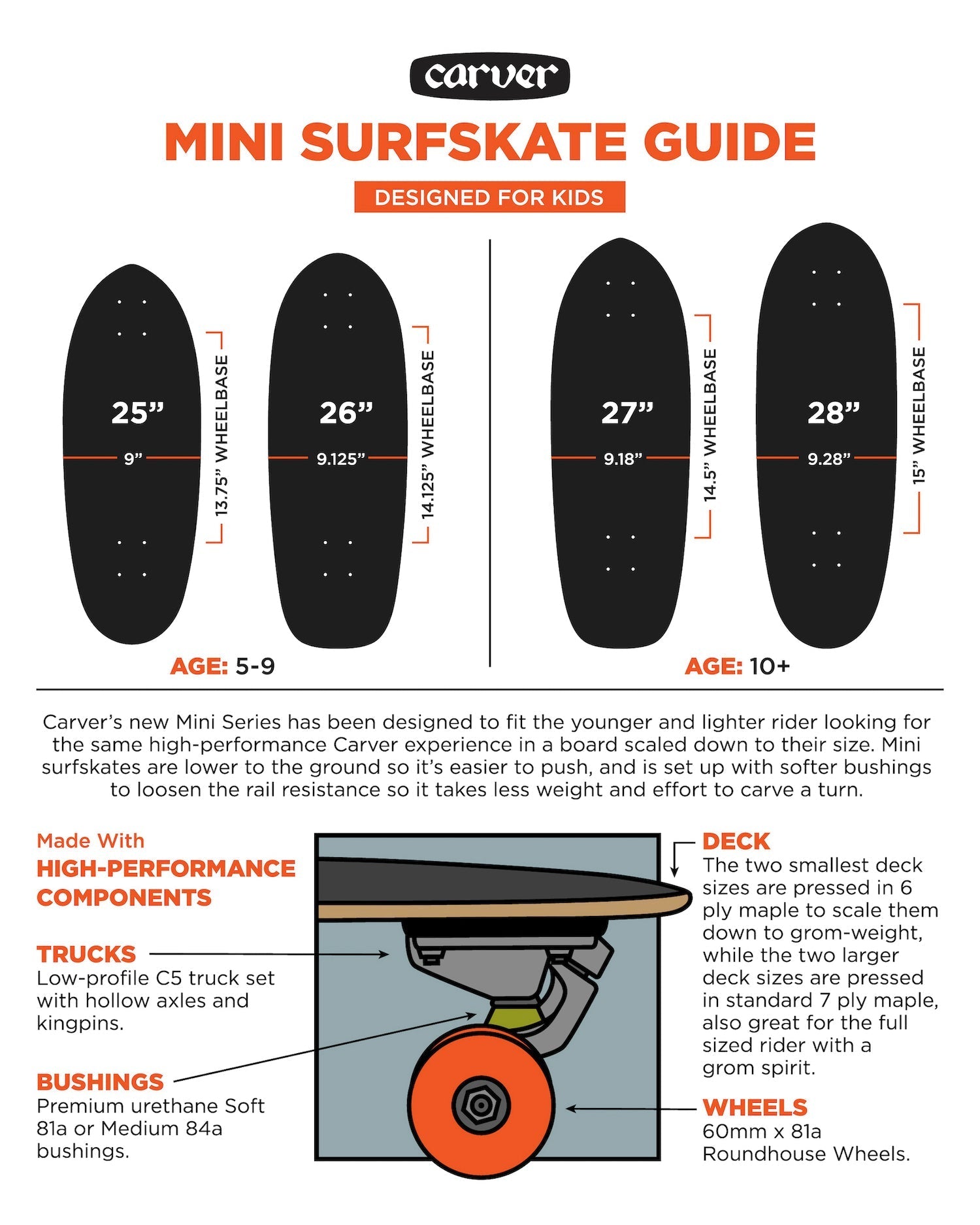 carver

MINI SURFSKATE GUIDE

DESIGNED FOR KIDS

25”
9”
13.75” WHEELBASE

26”
9.125”
14.125” WHEELBASE

AGE: 5-9

27”
9.18”
14.5” WHEELBASE

28”
9.28”
15” WHEELBASE

AGE: 10+

Carver’s new Mini Series has been designed to fit the younger and lighter rider looking for the same high-performance Carver experience in a board scaled down to their size. Mini surfskates are lower to the ground so it’s easier to push, and is set up with softer bushings to loosen the rail resistance so it takes less weight and effort to carve a turn.

Made With
HIGH-PERFORMANCE COMPONENTS

TRUCKS
Low-profile C5 truck set with hollow axles and kingpins.

BUSHINGS
Premium urethane Soft 81a or Medium 84a bushings.

DECK
The two smallest deck sizes are pressed in 6 ply maple to scale them down to grom-weight, while the two larger deck sizes are pressed in standard 7 ply maple, also great for the full sized rider with a grom spirit.

WHEELS
60mm x 81a Roundhouse Wheels.